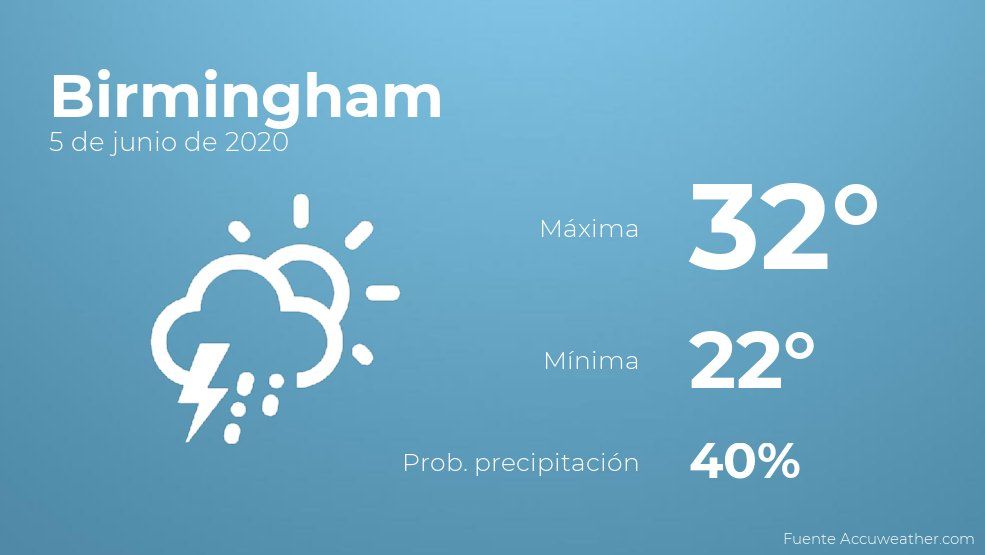 Birmingham
5 de junio de 2020

Máxima
32°

Mínima
22°

Prob. precipitación
40%

Fuente Accuweather.com